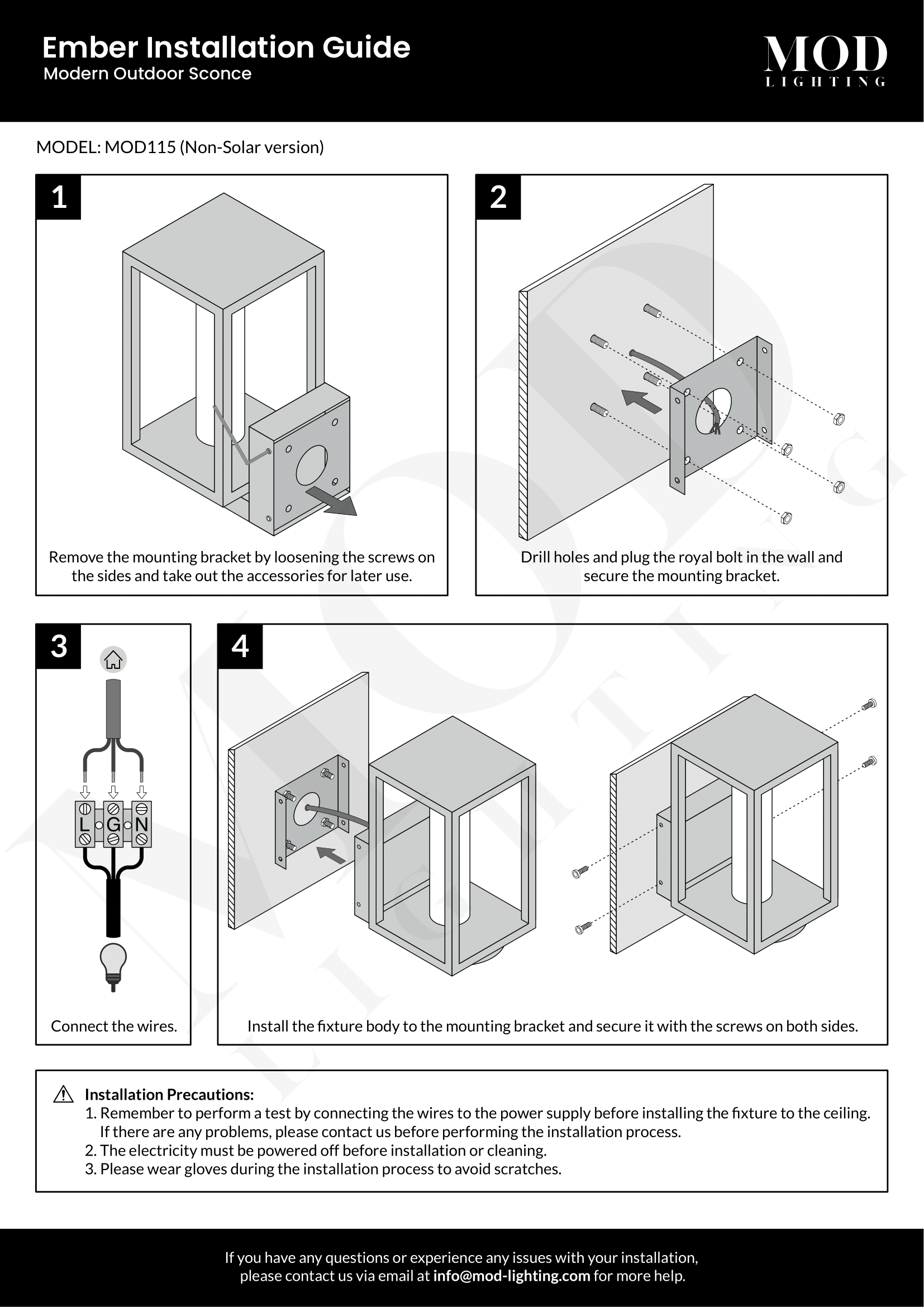 Ember Installation Guide
Modern Outdoor Sconce

MOD
LIGHTING

MODEL: MOD115 (Non-Solar version)

1

Remove the mounting bracket by loosening the screws on the sides and take out the accessories for later use.

2

Drill holes and plug the royal bolt in the wall and secure the mounting bracket.

3

L G N

Connect the wires.

4

Install the fixture body to the mounting bracket and secure it with the screws on both sides.

Installation Precautions:
1. Remember to perform a test by connecting the wires to the power supply before installing the fixture to the ceiling. If there are any problems, please contact us before performing the installation process.
2. The electricity must be powered off before installation or cleaning.
3. Please wear gloves during the installation process to avoid scratches.

If you have any questions or experience any issues with your installation, please contact us via email at info@mod-lighting.com for more help.